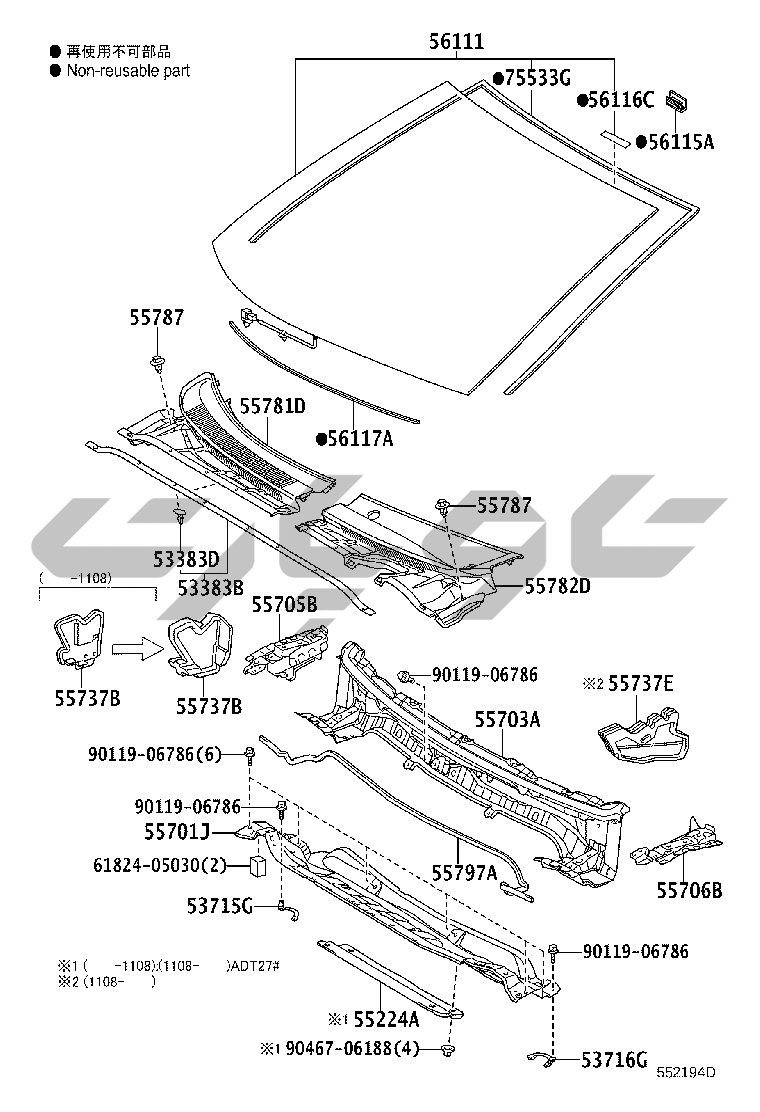 ● 再使用不可部品
● Non-reusable part

56111
●75533G
●56116C
●56115A
55787
55781D
●56117A
55787
53383D
53383B
55782D
( -1108)
55705B
55737B
55737B
90119-06786
※2 55737E
55703A
90119-06786(6)
90119-06786
55701J
61824-05030(2)
55797A
55706B
53715G
90119-06786
※1 ( -1108)(1108- )ADT27#
※2 (1108- )
※1 55224A
※1 90467-06188(4)
53716G
552194D