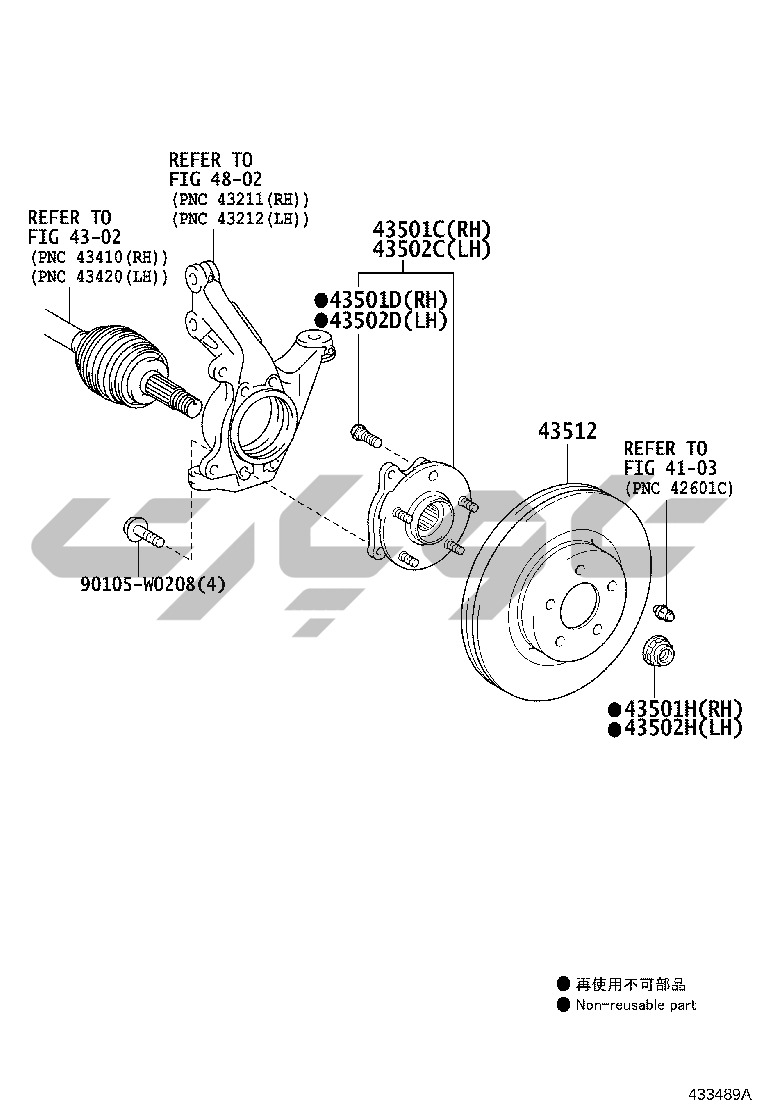 REFER TO
FIG 48-02
(PNC 43211(RH))
(PNC 43212(LH))

REFER TO
FIG 43-02
(PNC 43410(RH))
(PNC 43420(LH))

43501C(RH)
43502C(LH)

●43501D(RH)
●43502D(LH)

43512

REFER TO
FIG 41-03
(PNC 42601C)

90105-W0208(4)

●43501H(RH)
●43502H(LH)

● 再使用不可部品
● Non-reusable part

433489A