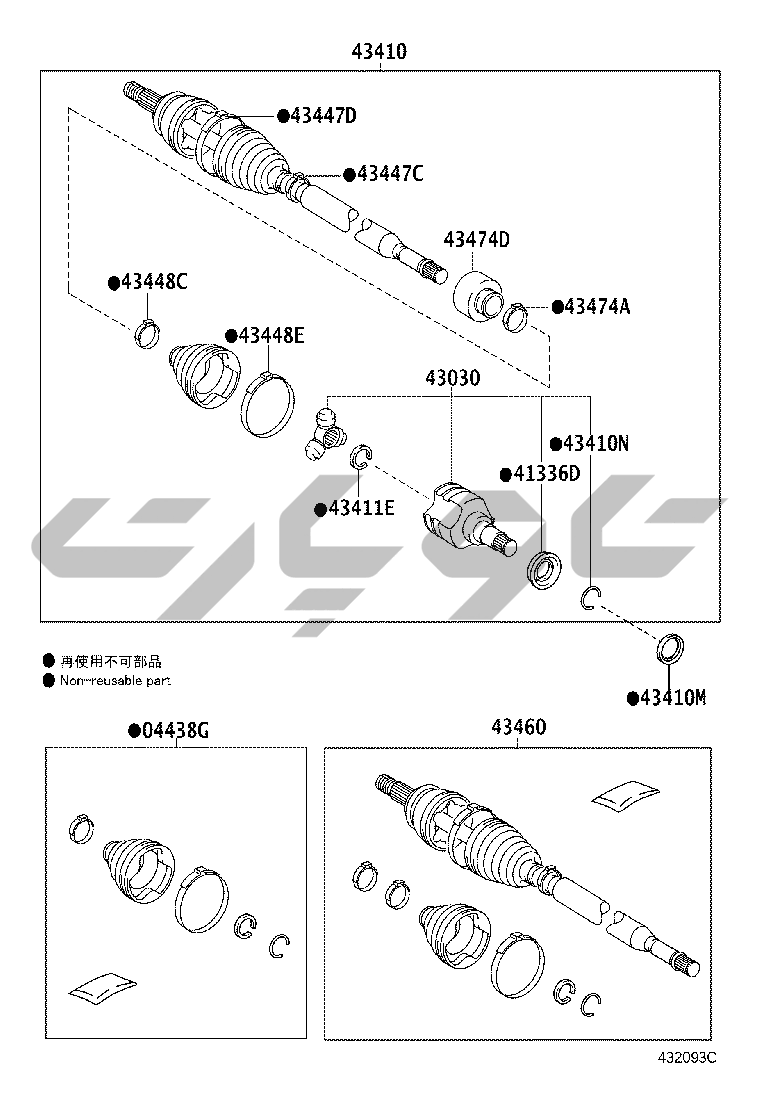 43410

●43447D

●43447C

43474D

●43448C

●43474A

●43448E

43030

●43410N

●41336D

●43411E

● 再使用不可部品
● Non-reusable part

●43410M

●04438G

43460

432093C