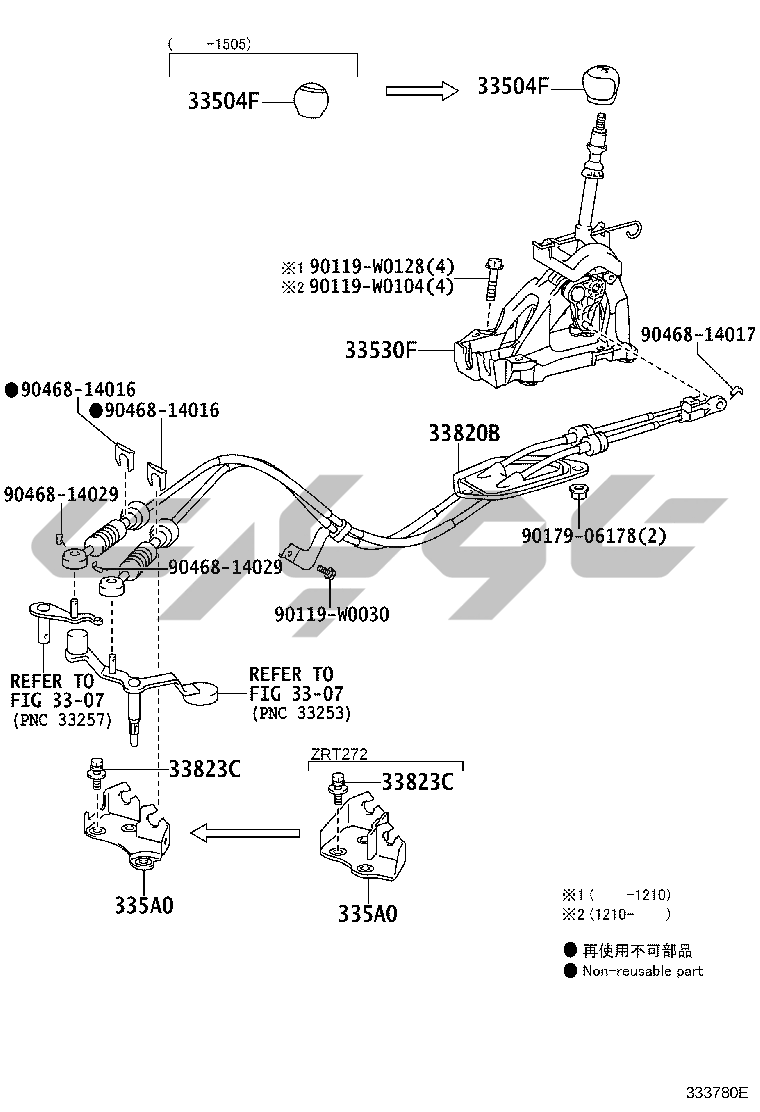 ( -1505)

33504F

33504F

※1 90119-W0128(4)
※2 90119-W0104(4)

33530F

90468-14017

●90468-14016
●90468-14016

33820B

90468-14029

90179-06178(2)

90468-14029

90119-W0030

REFER TO
FIG 33-07
(PNC 33257)

REFER TO
FIG 33-07
(PNC 33253)

33823C

ZRT272

33823C

335A0

335A0

※1 ( -1210)
※2 (1210- )

● 再使用不可部品
● Non-reusable part

333780E