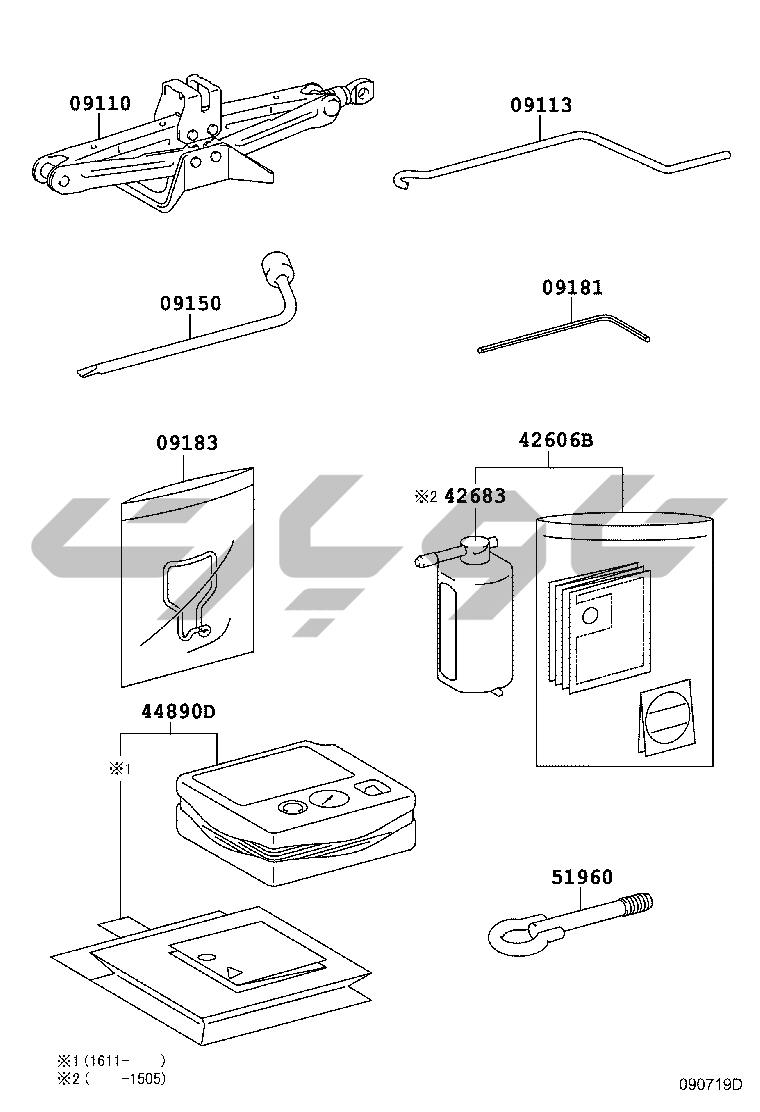 09110

09113

09150

09181

09183

42606B

※2 42683

44890D

※1

51960

※1 (1611- )
※2 ( -1505)

090719D