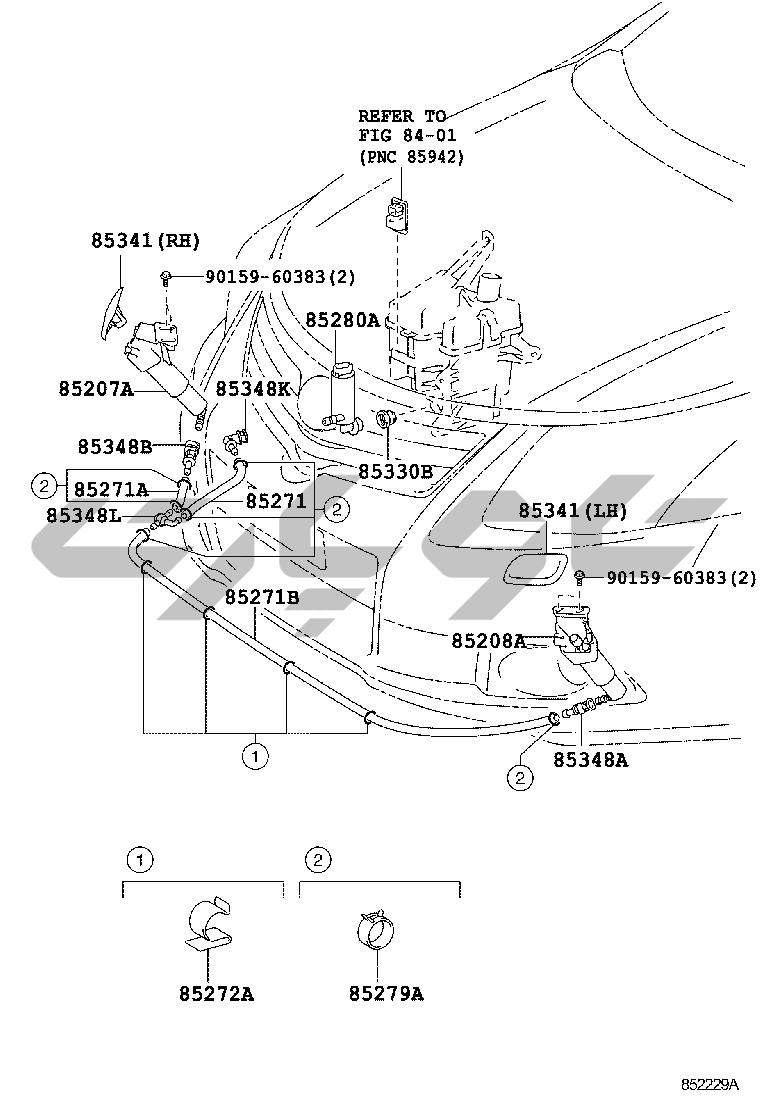 REFER TO
FIG 84-01
(PNC 85942)

85341(RH)
90159-60383(2)
85280A
85207A
85348K
85348B
85330B
2
85271A
85271
2
85348L
85341(LH)
90159-60383(2)
85271B
85208A
1
2
85348A

1
2

85272A
85279A

852229A