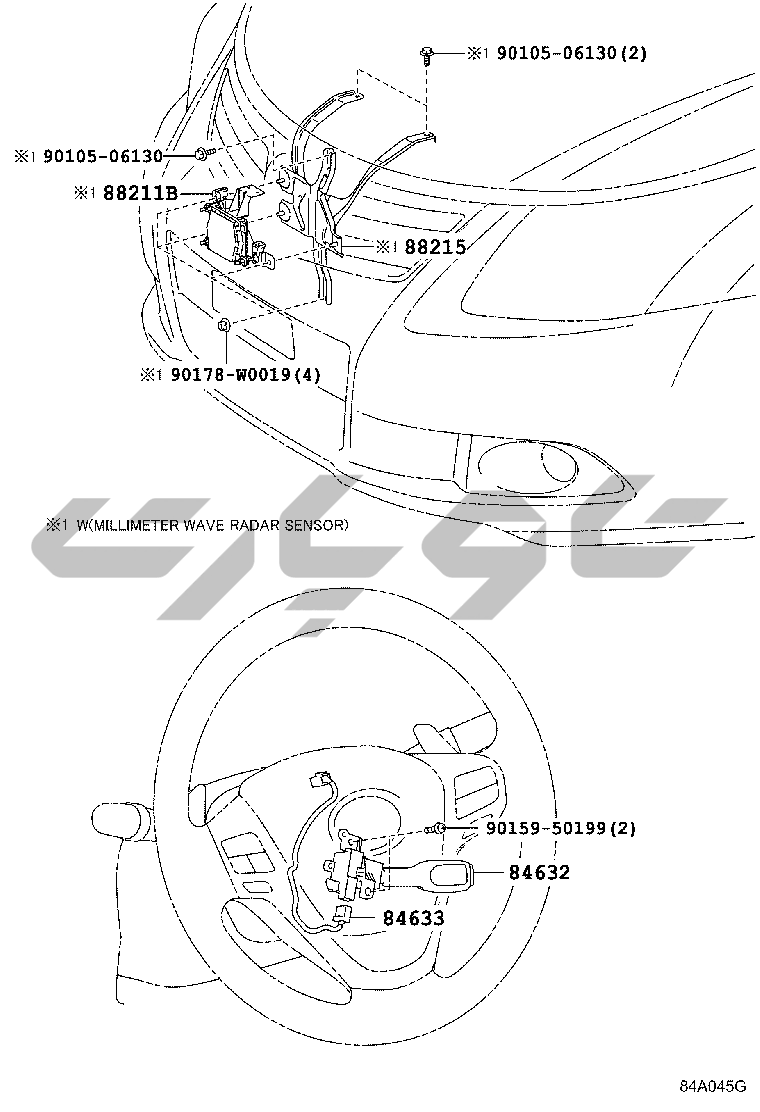 ※1 90105-06130(2)

※1 90105-06130

※1 88211B

※1 88215

※1 90178-W0019(4)

※1 W(MILLIMETER WAVE RADAR SENSOR)

90159-50199(2)

84632

84633

84A045G