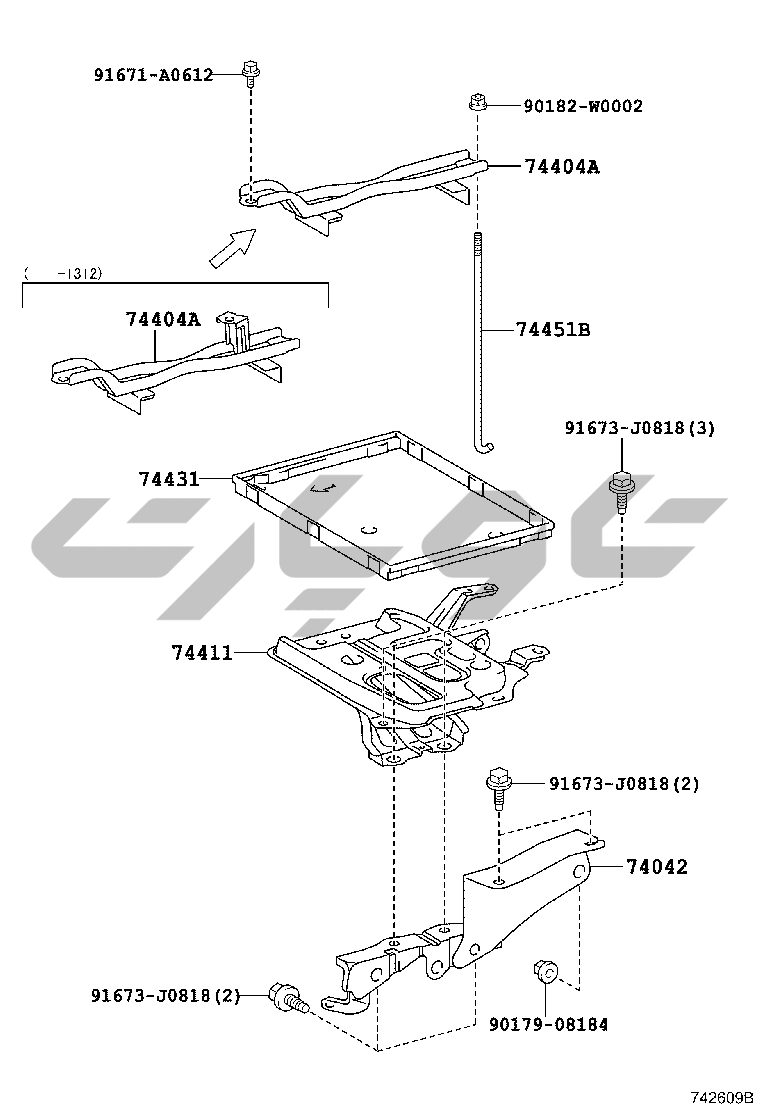 91671-A0612

90182-W0002

74404A

( -1312)

74404A

74451B

91673-J0818(3)

74431

74411

91673-J0818(2)

74042

91673-J0818(2)

90179-08184

742609B