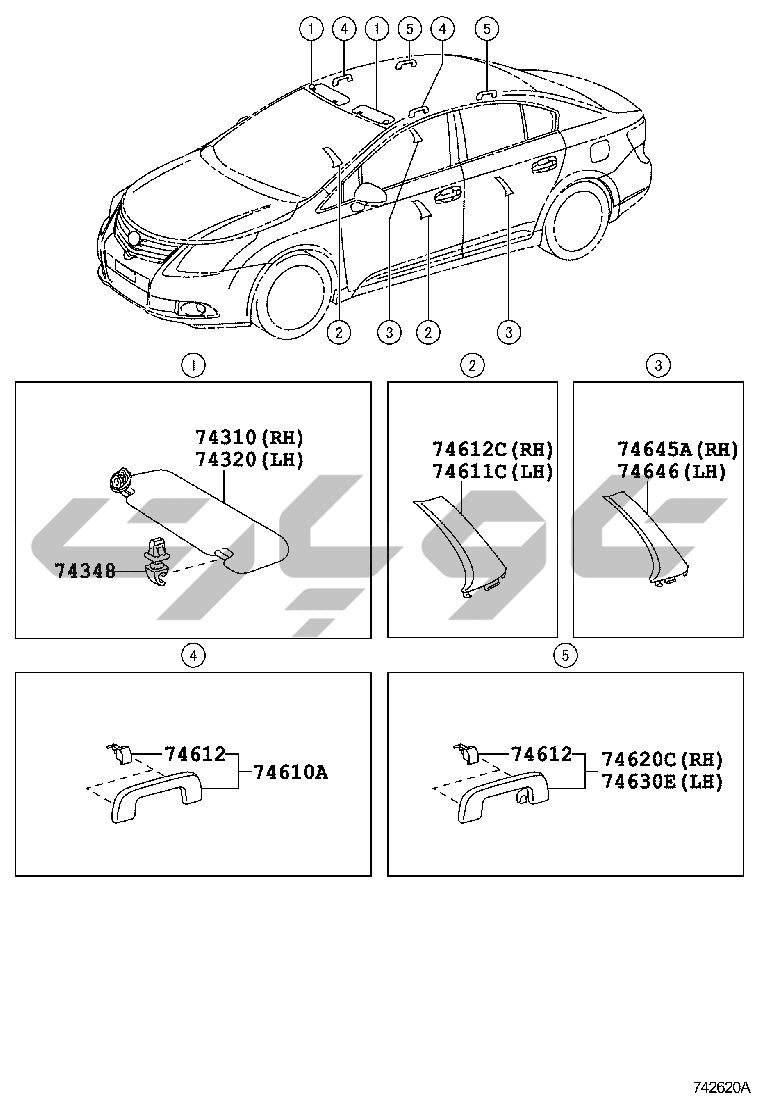 1 4 1 5 4 5

2 3 2 3

1

74310(RH)
74320(LH)

74348

2

74612C(RH)
74611C(LH)

3

74645A(RH)
74646(LH)

4

74612
74610A

5

74612
74620C(RH)
74630E(LH)

742620A