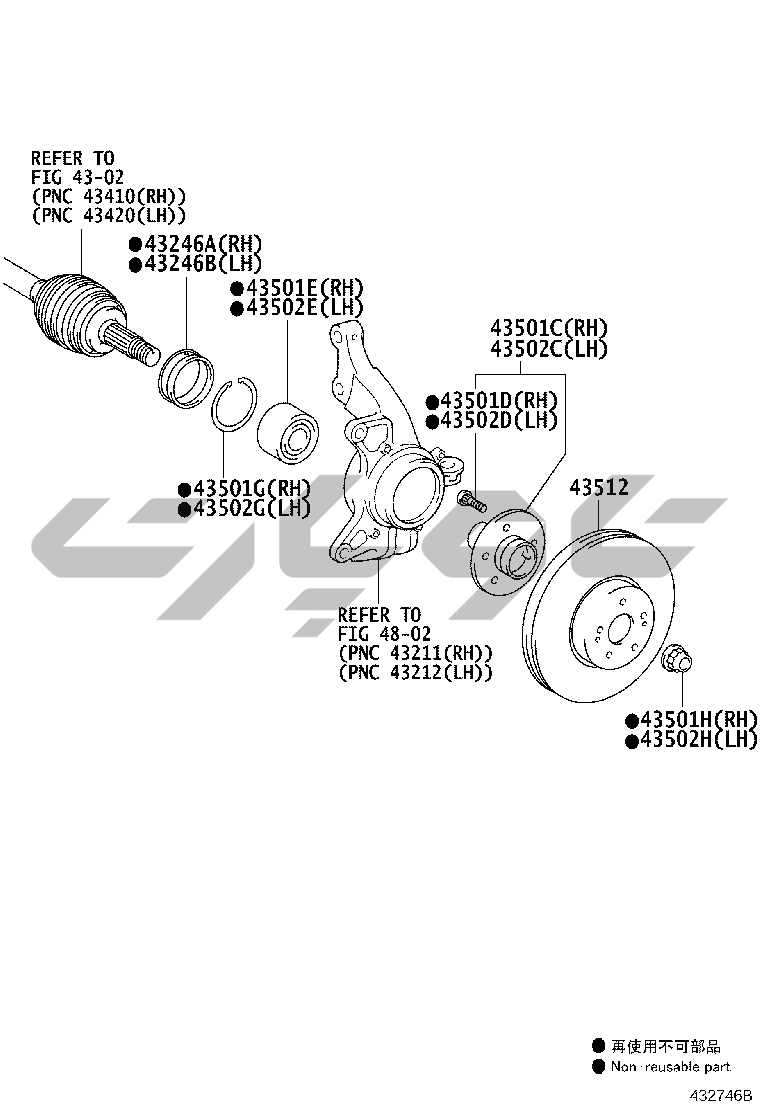 REFER TO
FIG 43-02
(PNC 43410(RH))
(PNC 43420(LH))

●43246A(RH)
●43246B(LH)

●43501E(RH)
●43502E(LH)

43501C(RH)
43502C(LH)

●43501D(RH)
●43502D(LH)

●43501G(RH)
●43502G(LH)

43512

REFER TO
FIG 48-02
(PNC 43211(RH))
(PNC 43212(LH))

●43501H(RH)
●43502H(LH)

● 再使用不可部品
● Non-reusable part

432746B