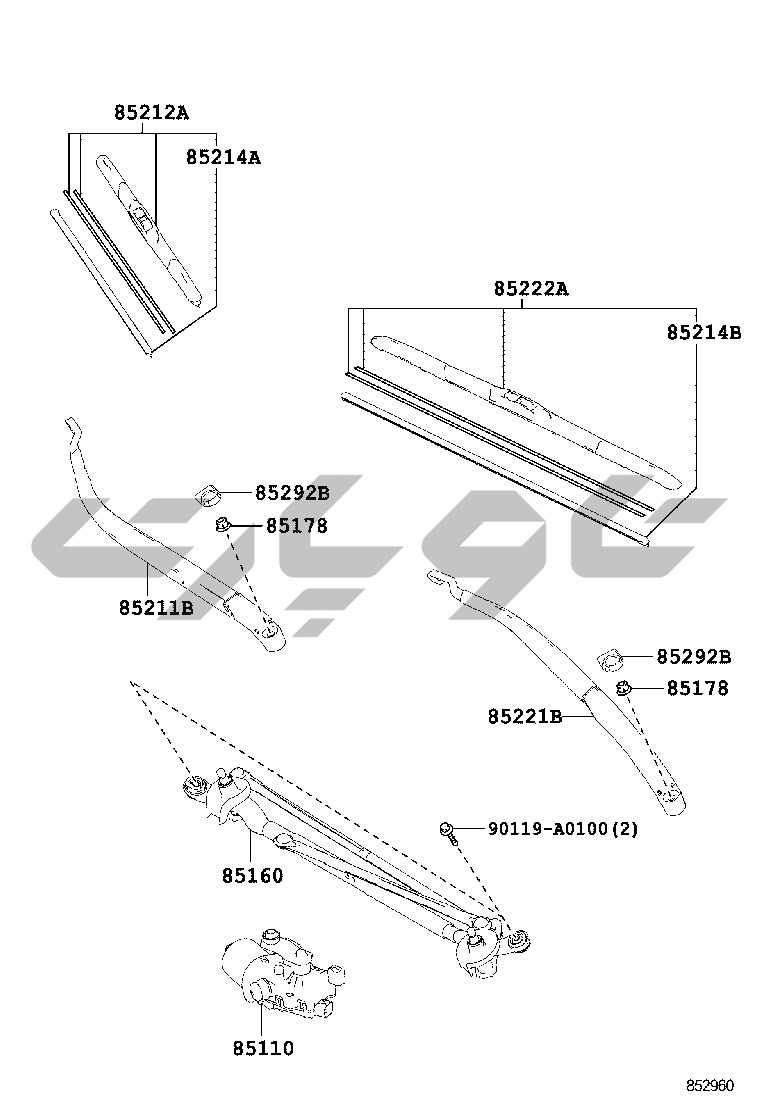 85212A
85214A
85222A
85214B
85292B
85178
85211B
85292B
85178
85221B
90119-A0100(2)
85160
85110
852960