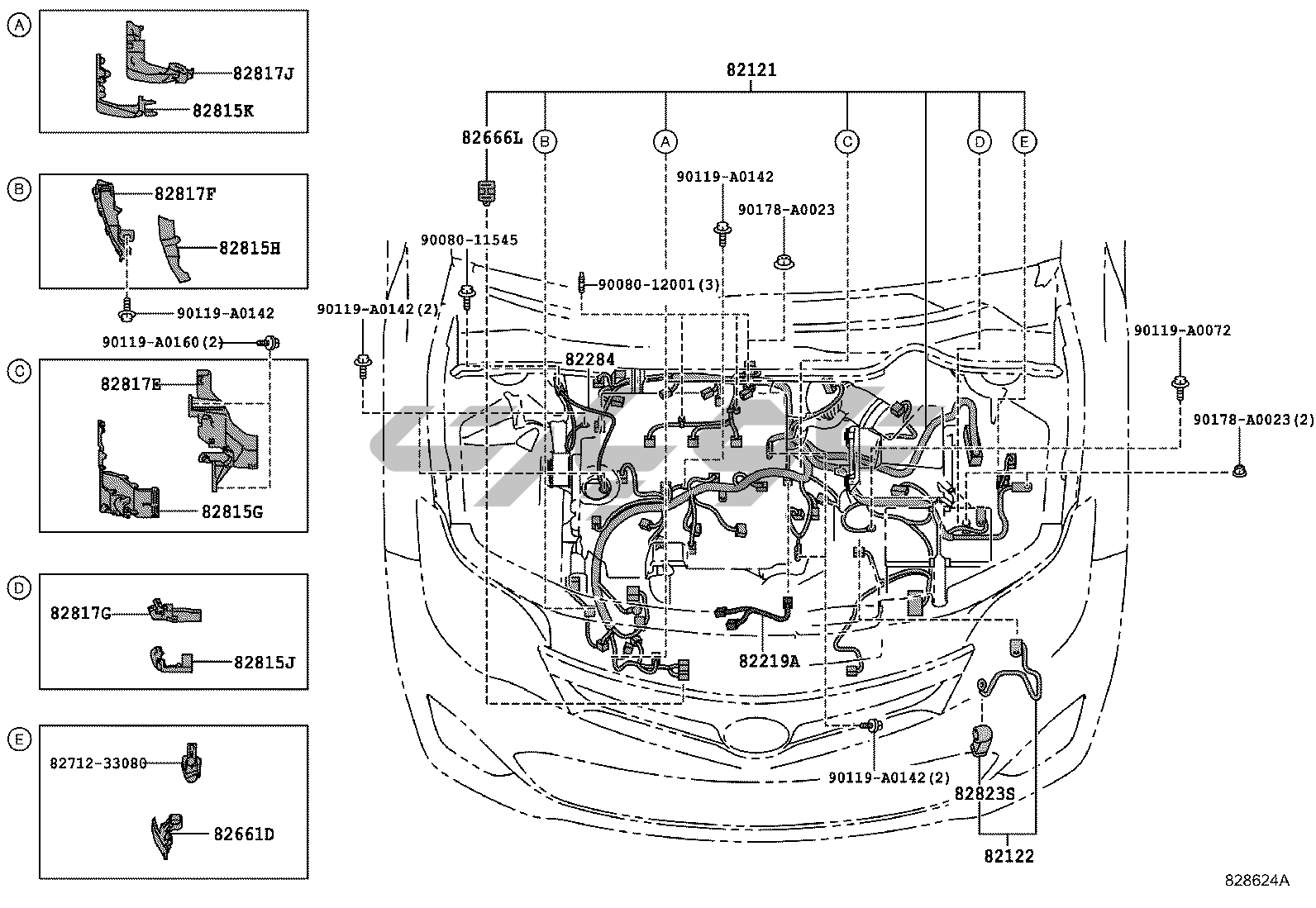 A
82817J
82815K

B
82817F
82815H
90119-A0142
90119-A0160(2)

C
82817E
82815G

D
82817G
82815J

E
82712-33080
82661D

82121
82666L
B
A
C
D
E
90119-A0142
90178-A0023
90080-11545
90080-12001(3)
90119-A0142(2)
82284
90119-A0072
90178-A0023(2)
82219A
90119-A0142(2)
82823S
82122
828624A