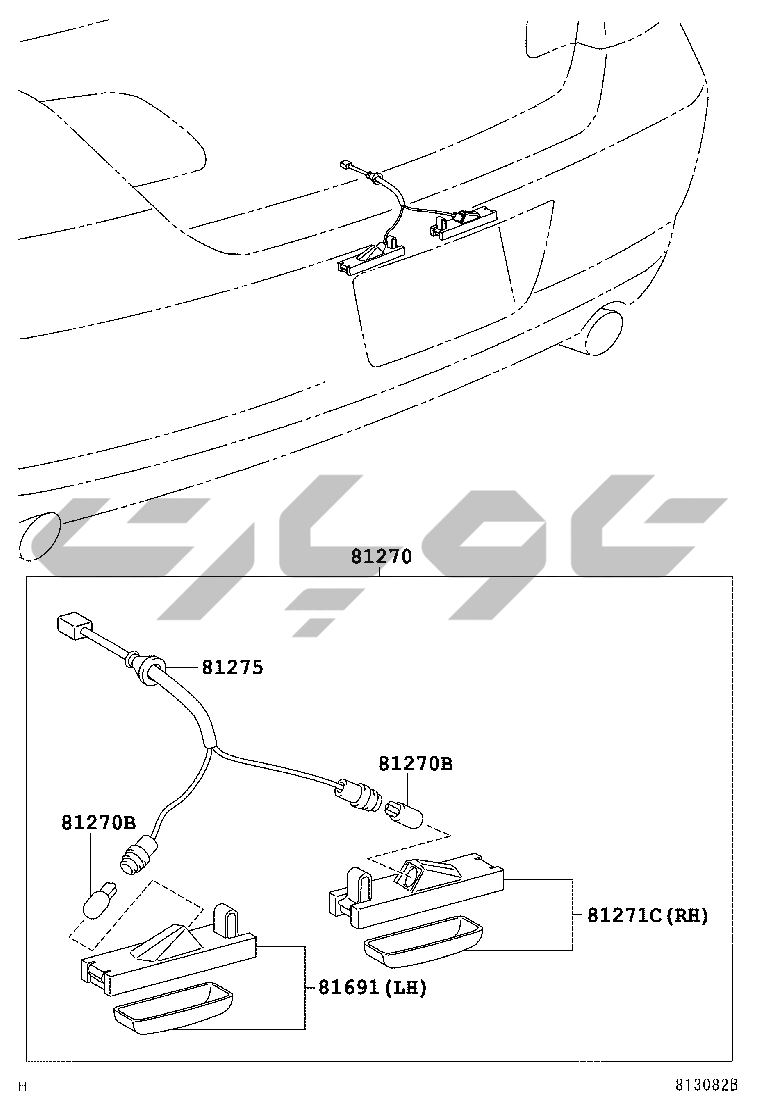 81270

81275

81270B

81270B

81271C(RH)

81691(LH)

H

813082B