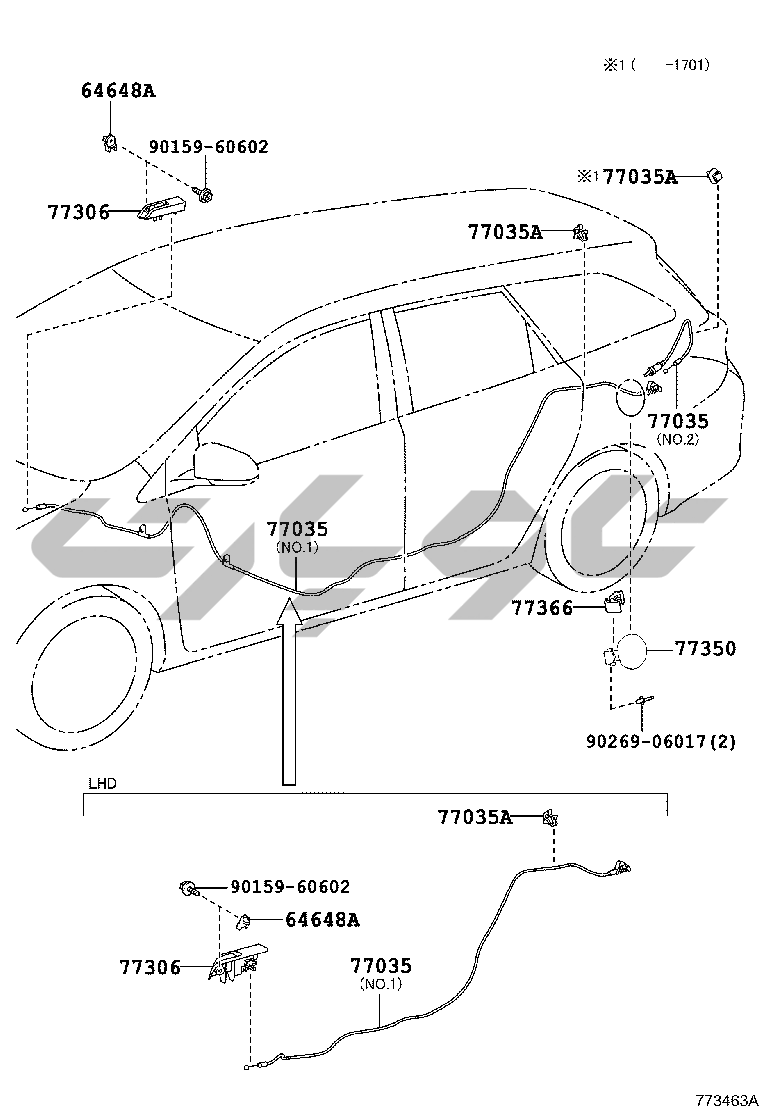 ※1 (   -1701)

64648A

90159-60602

77306

※1 77035A

77035A

77035
(NO.2)

77035
(NO.1)

77366

77350

90269-06017(2)

LHD

77035A

90159-60602

64648A

77306

77035
(NO.1)

773463A