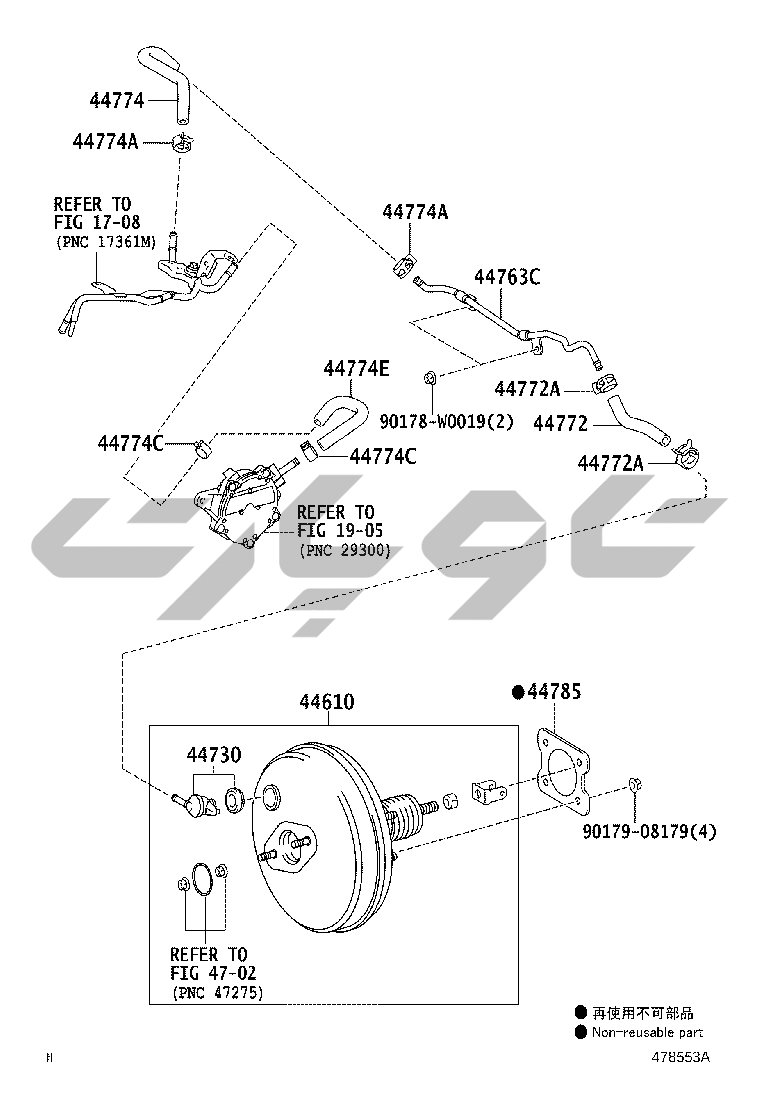 44774
44774A
REFER TO
FIG 17-08
(PNC 17361M)
44774A
44763C
44774E
90178-W0019(2)
44772A
44772
44774C
44774C
44772A
REFER TO
FIG 19-05
(PNC 29300)
44610
●44785
44730
90179-08179(4)
REFER TO
FIG 47-02
(PNC 47275)
● 再使用不可部品
● Non-reusable part
H
478553A