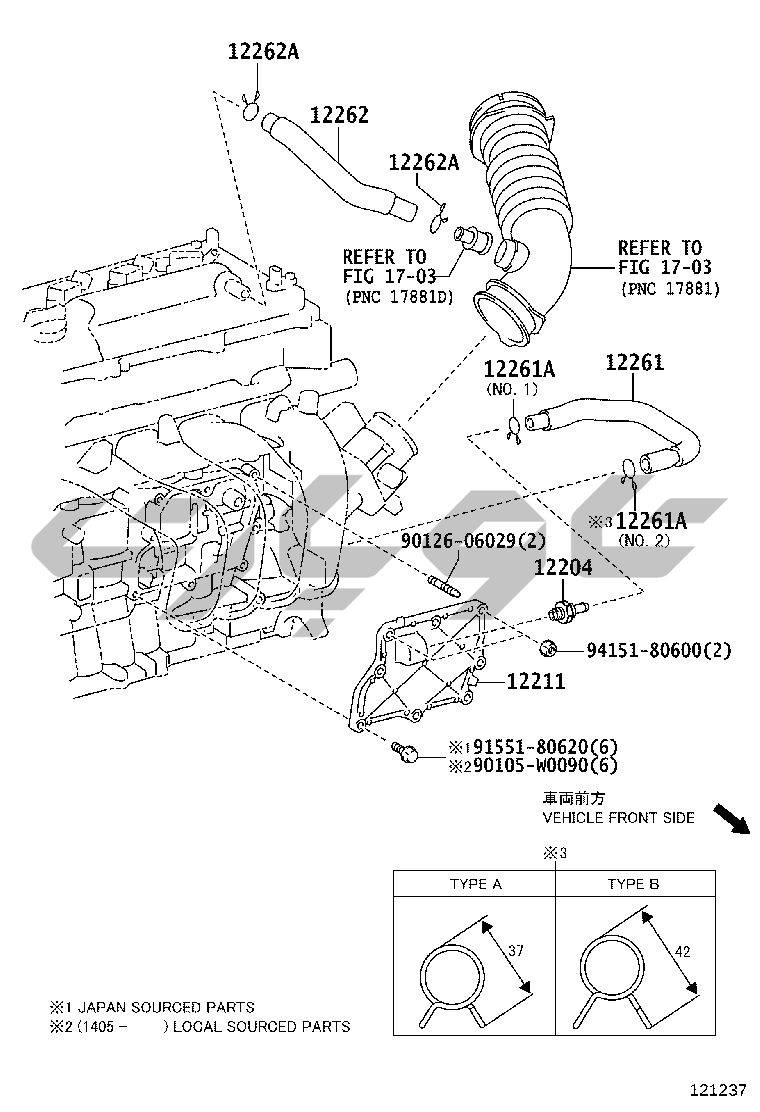 12262A

12262

12262A

REFER TO FIG 17-03 (PNC 17881D)

REFER TO FIG 17-03 (PNC 17881)

12261A (NO. 1)

12261

※3 12261A (NO. 2)

90126-06029(2)

12204

94151-80600(2)

12211

※1 91551-80620(6)
※2 90105-W0090(6)

車両前方
VEHICLE FRONT SIDE

※3

| TYPE A | TYPE B |
|---|---|
| 37 | 42 |

※1 JAPAN SOURCED PARTS
※2 (1405 - ) LOCAL SOURCED PARTS

121237