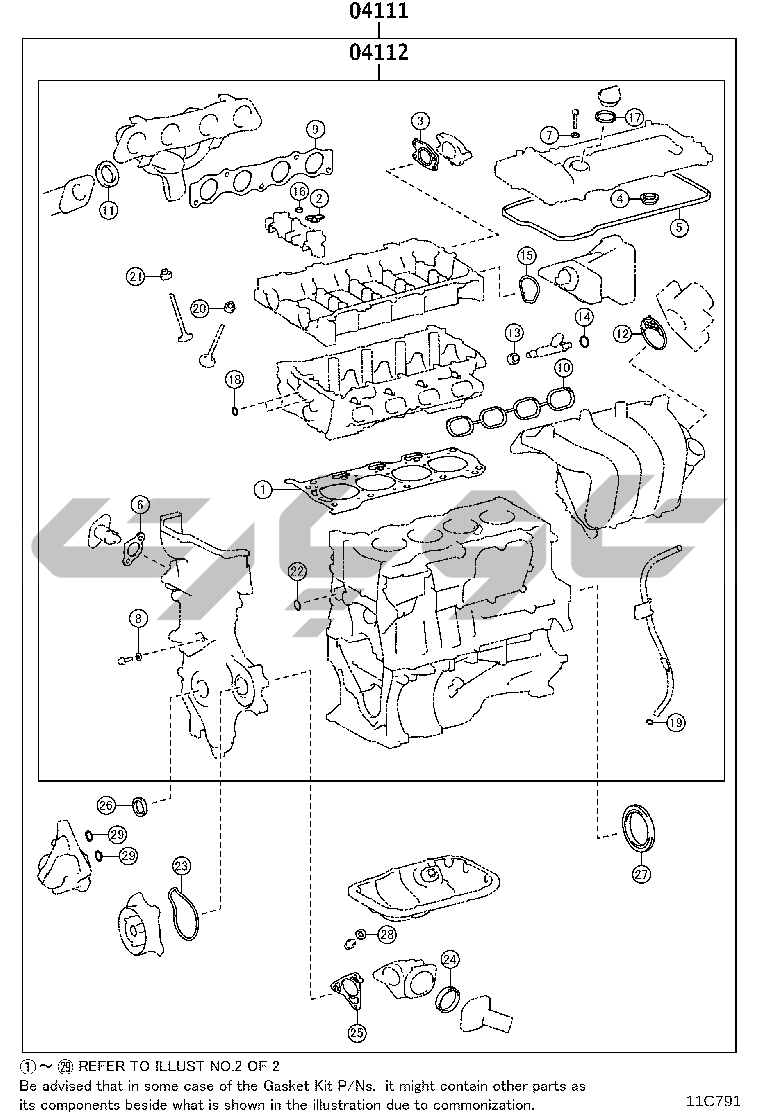 04111

04112

9
3
7
17
11
16
2
4
5
21
15
20
13
14
12
18
10
1
6
22
8
19
26
29
29
23
27
28
24
25

①～㉙ REFER TO ILLUST NO.2 OF 2
Be advised that in some case of the Gasket Kit P/Ns. it might contain other parts as its components beside what is shown in the illustration due to commonization.

11C791