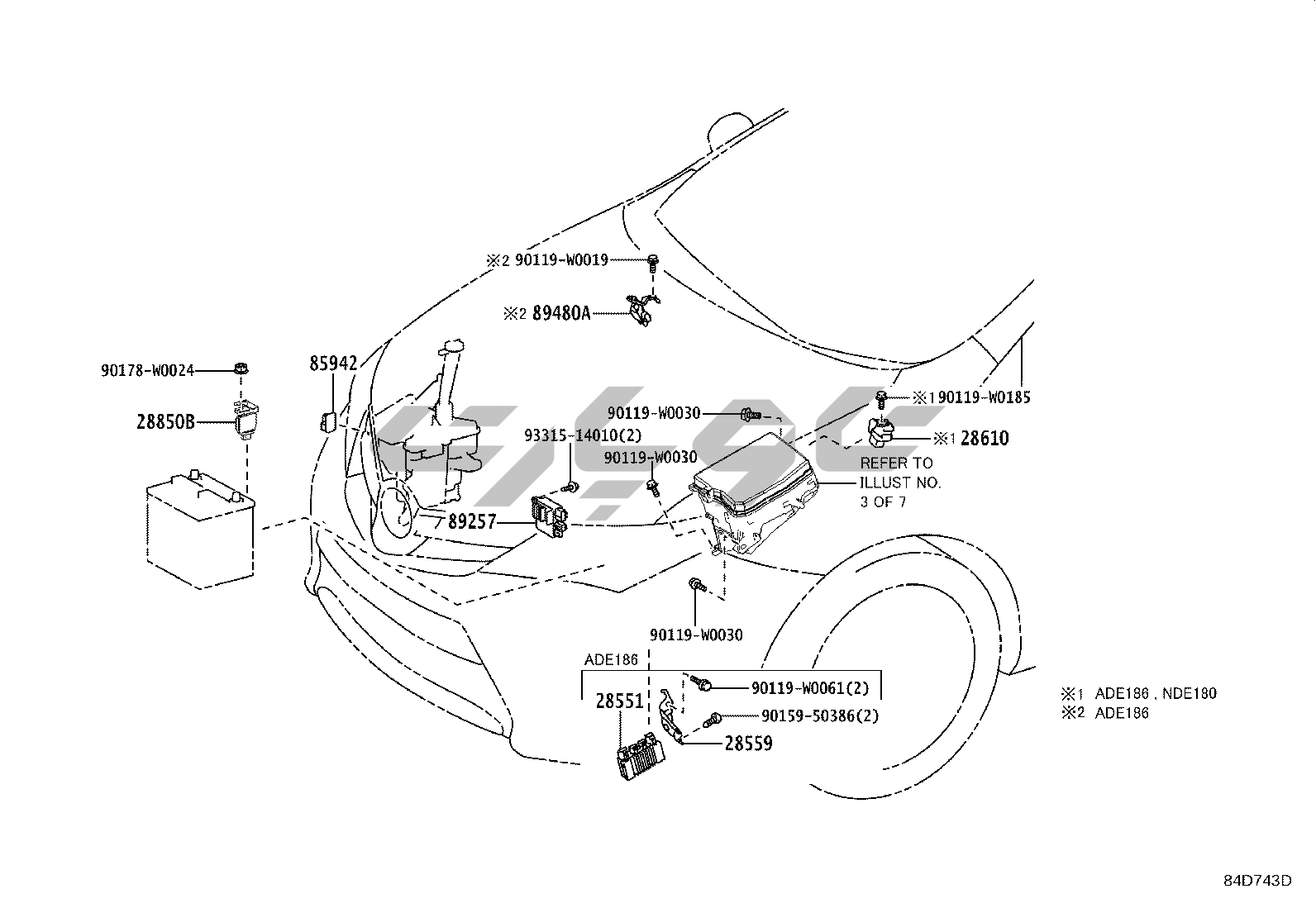 ※2 90119-W0019

※2 89480A

90178-W0024

28850B

85942

90119-W0030

※1 90119-W0185

※1 28610

93315-14010(2)

90119-W0030

REFER TO ILLUST NO. 3 OF 7

89257

90119-W0030

ADE186

90119-W0061(2)

28551

90159-50386(2)

28559

※1 ADE186 , NDE180
※2 ADE186

84D743D