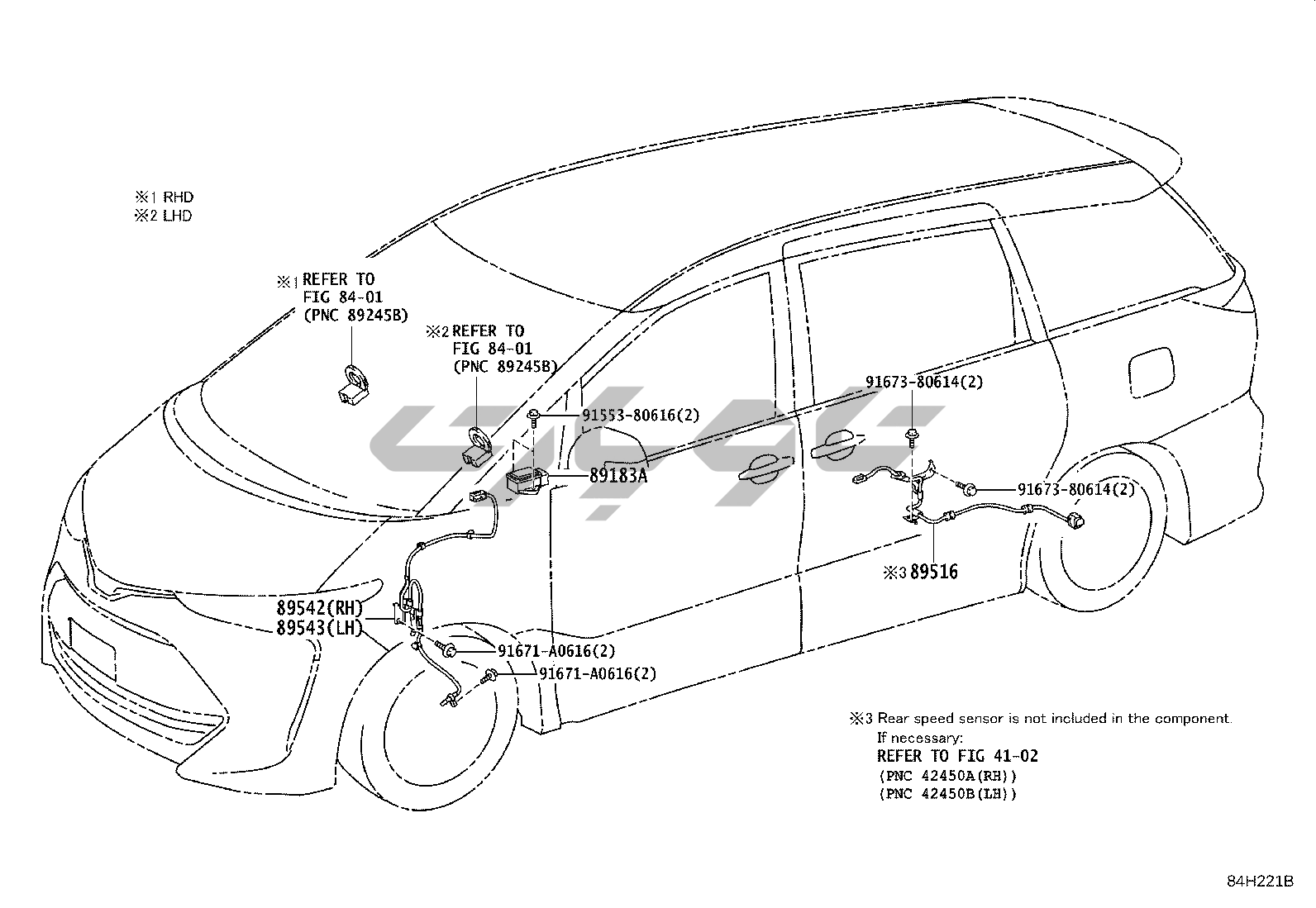 ※1 RHD
※2 LHD

※1 REFER TO
FIG 84-01
(PNC 89245B)

※2 REFER TO
FIG 84-01
(PNC 89245B)

91553-80616(2)

89183A

91673-80614(2)

91673-80614(2)

※3 89516

89542(RH)
89543(LH)

91671-A0616(2)
91671-A0616(2)

※3 Rear speed sensor is not included in the component.
If necessary:
REFER TO FIG 41-02
(PNC 42450A(RH))
(PNC 42450B(LH))

84H221B