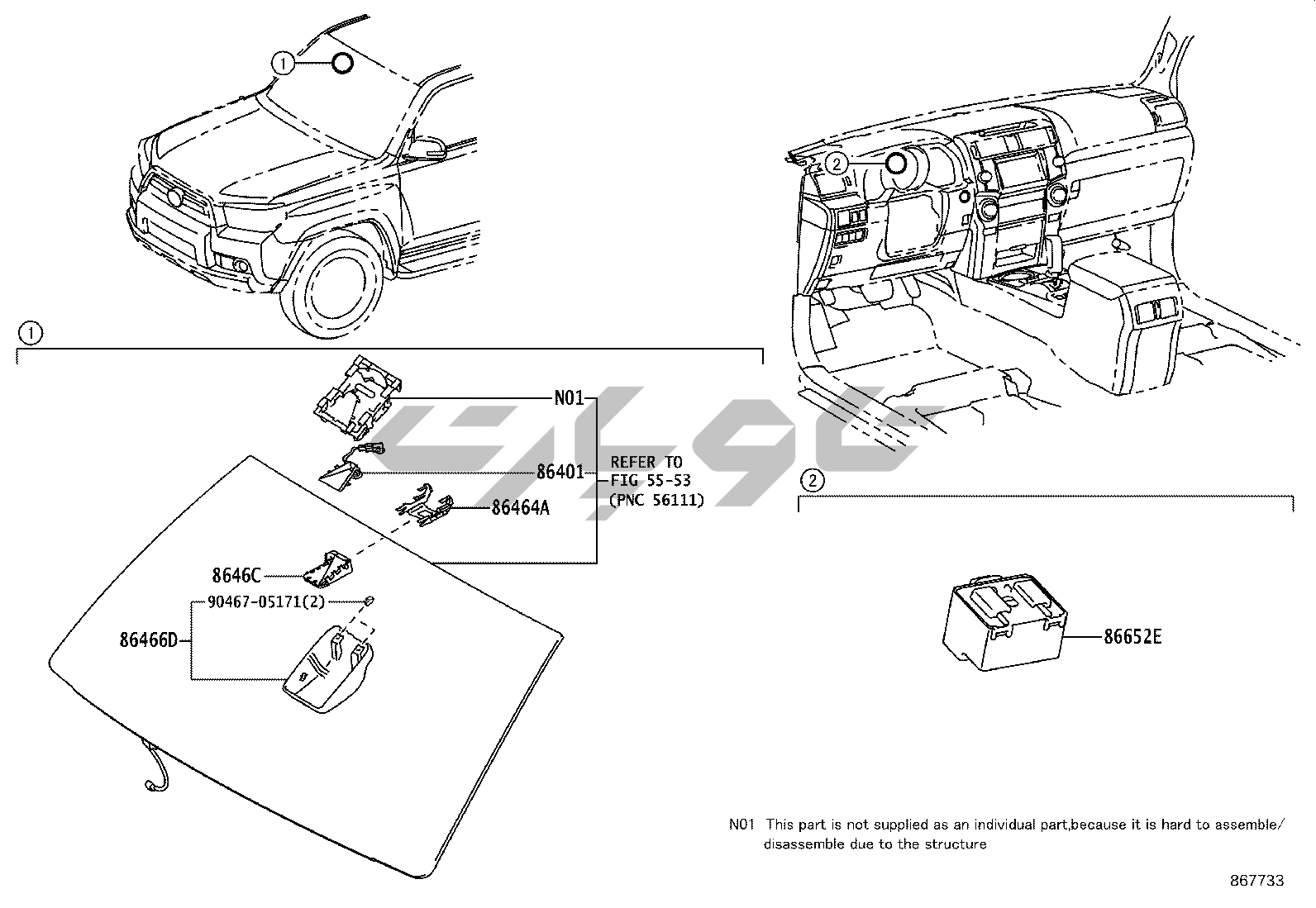 1

2

1

N01

86401

REFER TO
FIG 55-53
(PNC 56111)

86464A

8646C

90467-05171(2)

86466D

2

86652E

N01 This part is not supplied as an individual part,because it is hard to assemble/ disassemble due to the structure

867733