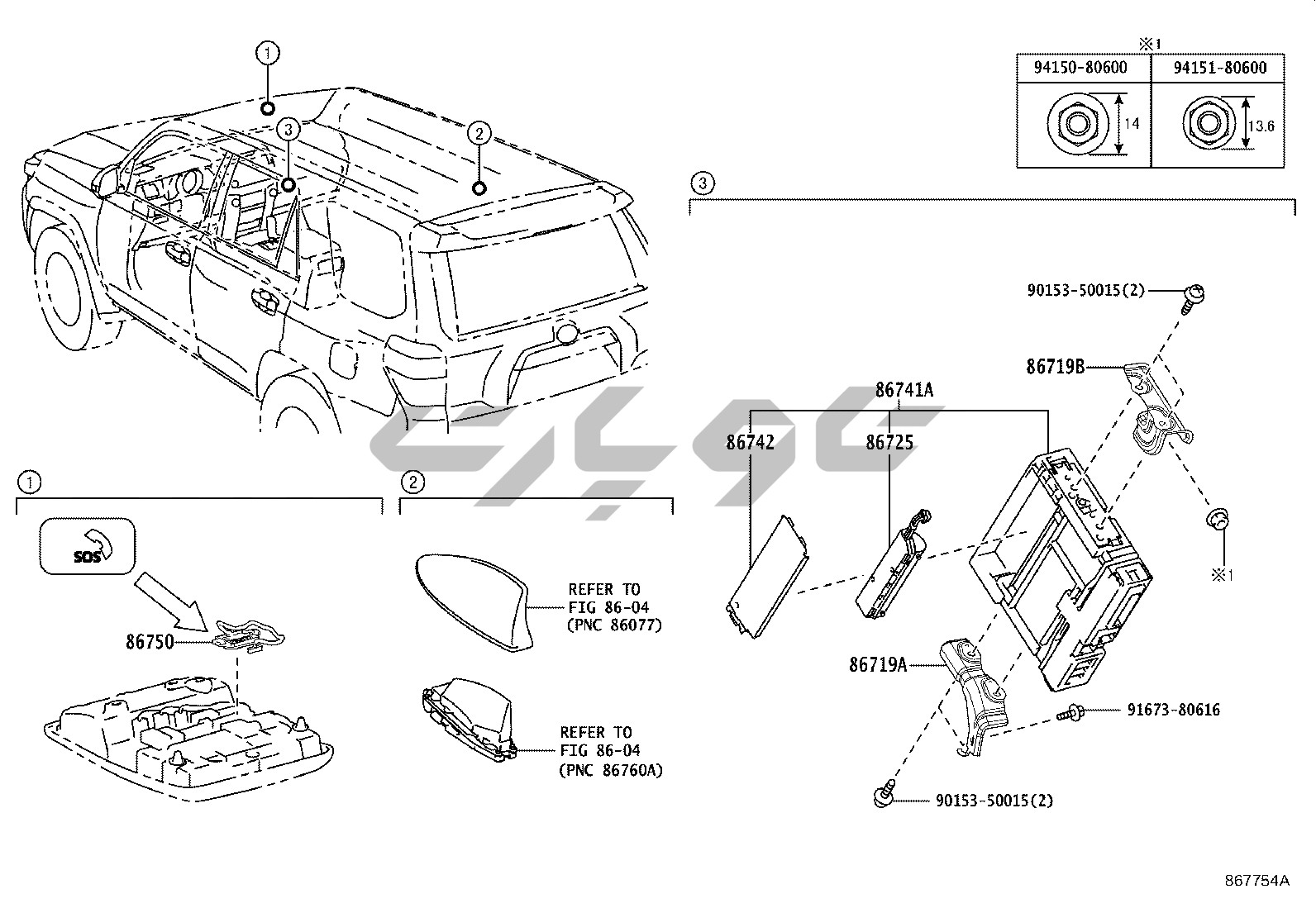 ①
③
②

※1
| 94150-80600 | 94151-80600 |
|---|---|
| 14 | 13.6 |

③

90153-50015(2)

86719B

86741A

86742

86725

※1

86719A

91673-80616

90153-50015(2)

①

SOS

86750

②

REFER TO FIG 86-04 (PNC 86077)

REFER TO FIG 86-04 (PNC 86760A)

867754A