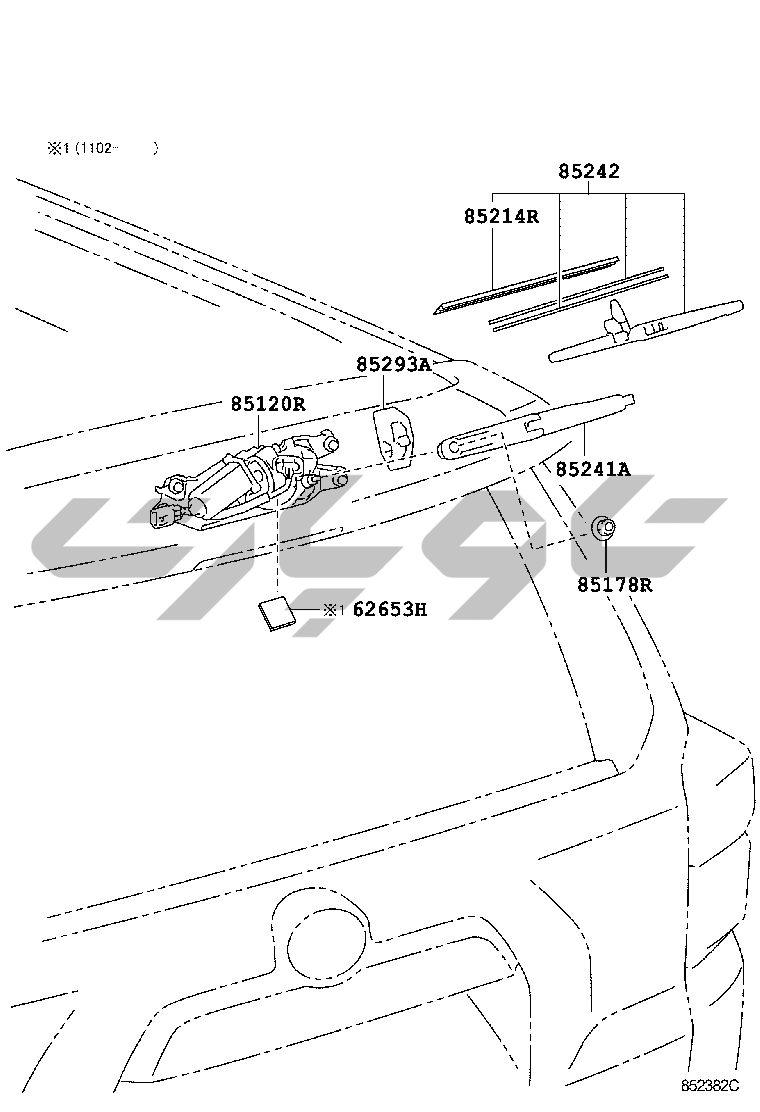 ※1 (1102- )

85242

85214R

85293A

85120R

85241A

85178R

※1 62653H

852382C