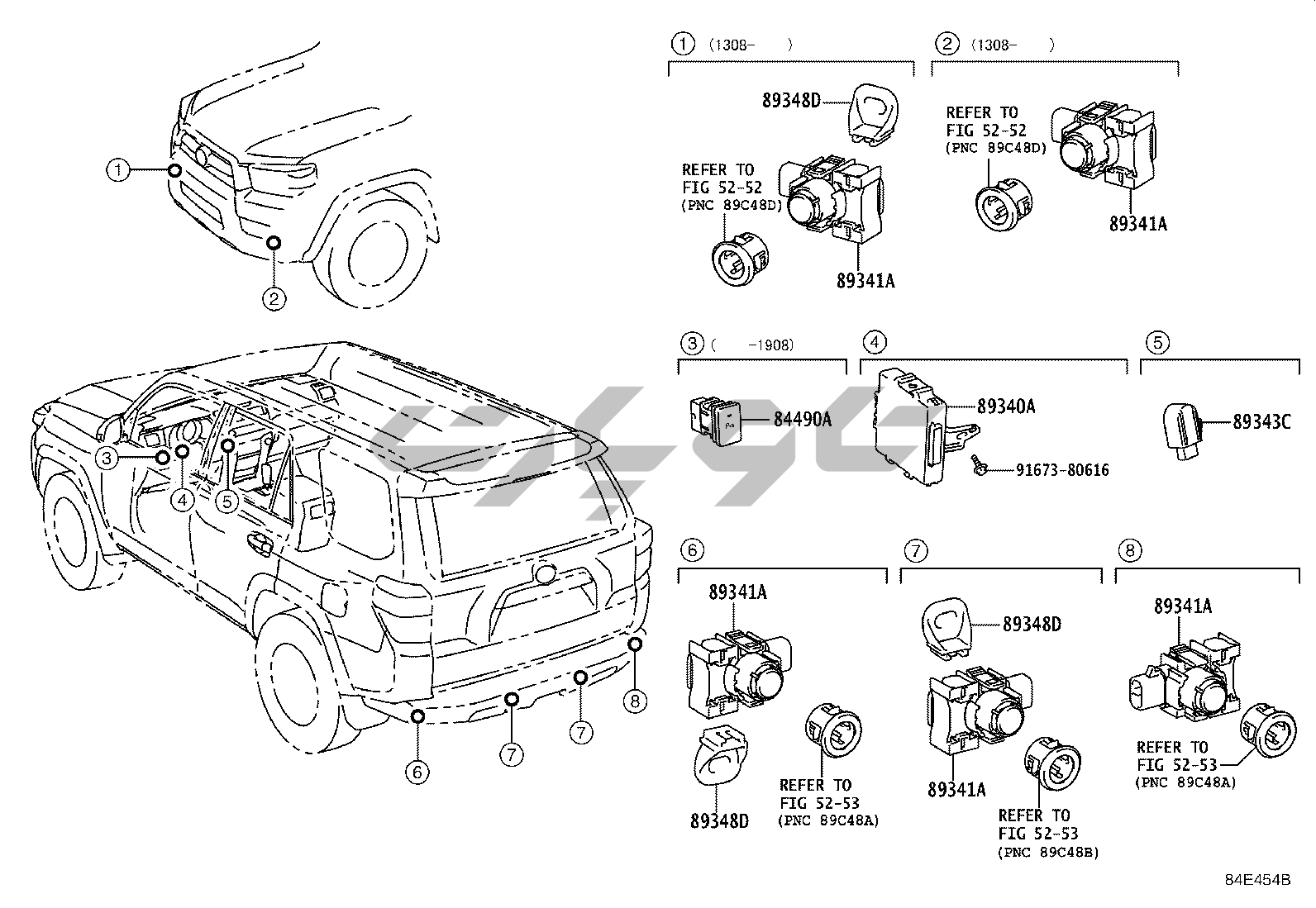 ① (1308- )
89348D
REFER TO FIG 52-52 (PNC 89C48D)
89341A

② (1308- )
REFER TO FIG 52-52 (PNC 89C48D)
89341A

③ ( -1908)
84490A

④
89340A
91673-80616

⑤
89343C

⑥
89341A
89348D
REFER TO FIG 52-53 (PNC 89C48A)

⑦
89348D
89341A
REFER TO FIG 52-53 (PNC 89C48B)

⑧
89341A
REFER TO FIG 52-53 (PNC 89C48A)

①
②
③
④
⑤
⑥
⑦
⑦
⑧

84E454B