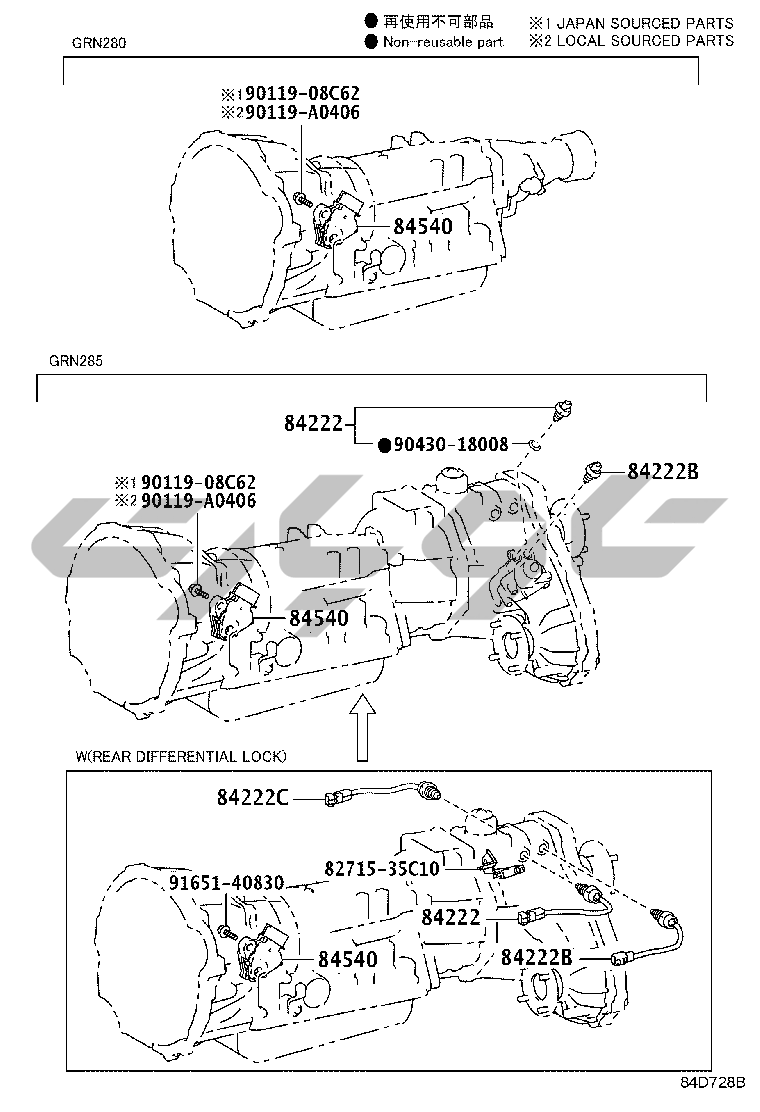 ● 再使用不可部品
● Non-reusable part
※1 JAPAN SOURCED PARTS
※2 LOCAL SOURCED PARTS

GRN280

※1 90119-08C62
※2 90119-A0406
84540

GRN285

84222
● 90430-18008
84222B
※1 90119-08C62
※2 90119-A0406
84540

W(REAR DIFFERENTIAL LOCK)

84222C
82715-35C10
91651-40830
84222
84540
84222B

84D728B