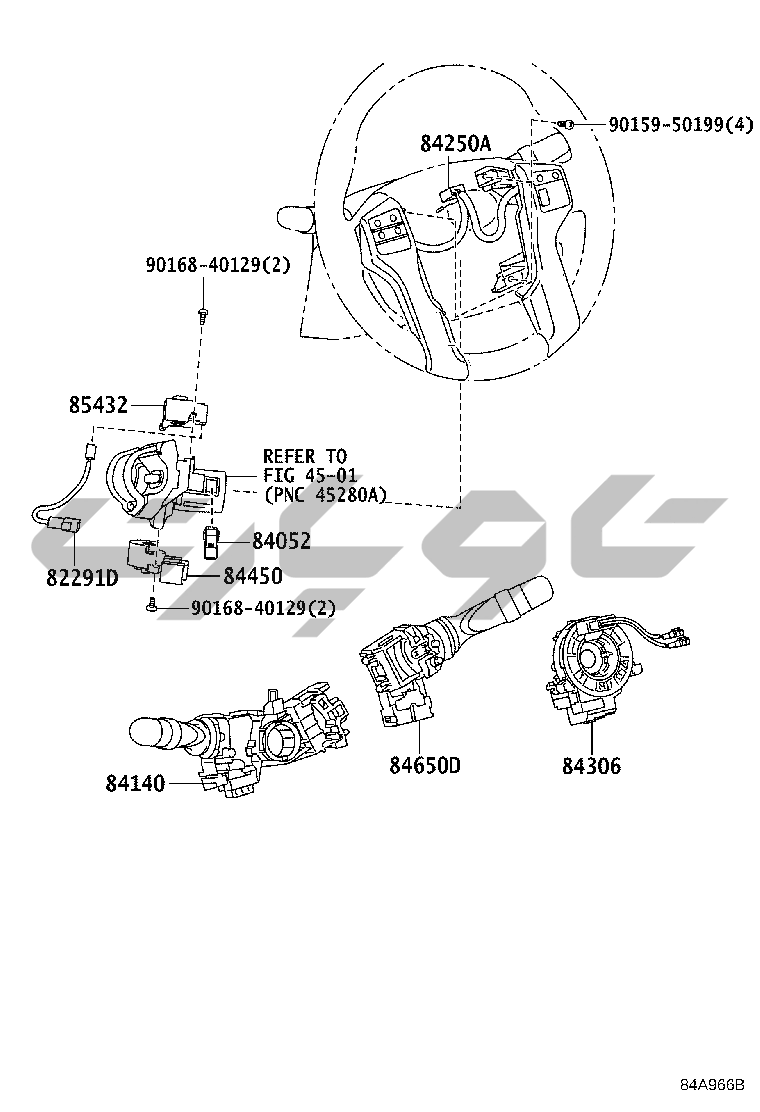 84250A
90159-50199(4)
90168-40129(2)
85432
REFER TO
FIG 45-01
(PNC 45280A)
84052
82291D
84450
90168-40129(2)
84140
84650D
84306
84A966B