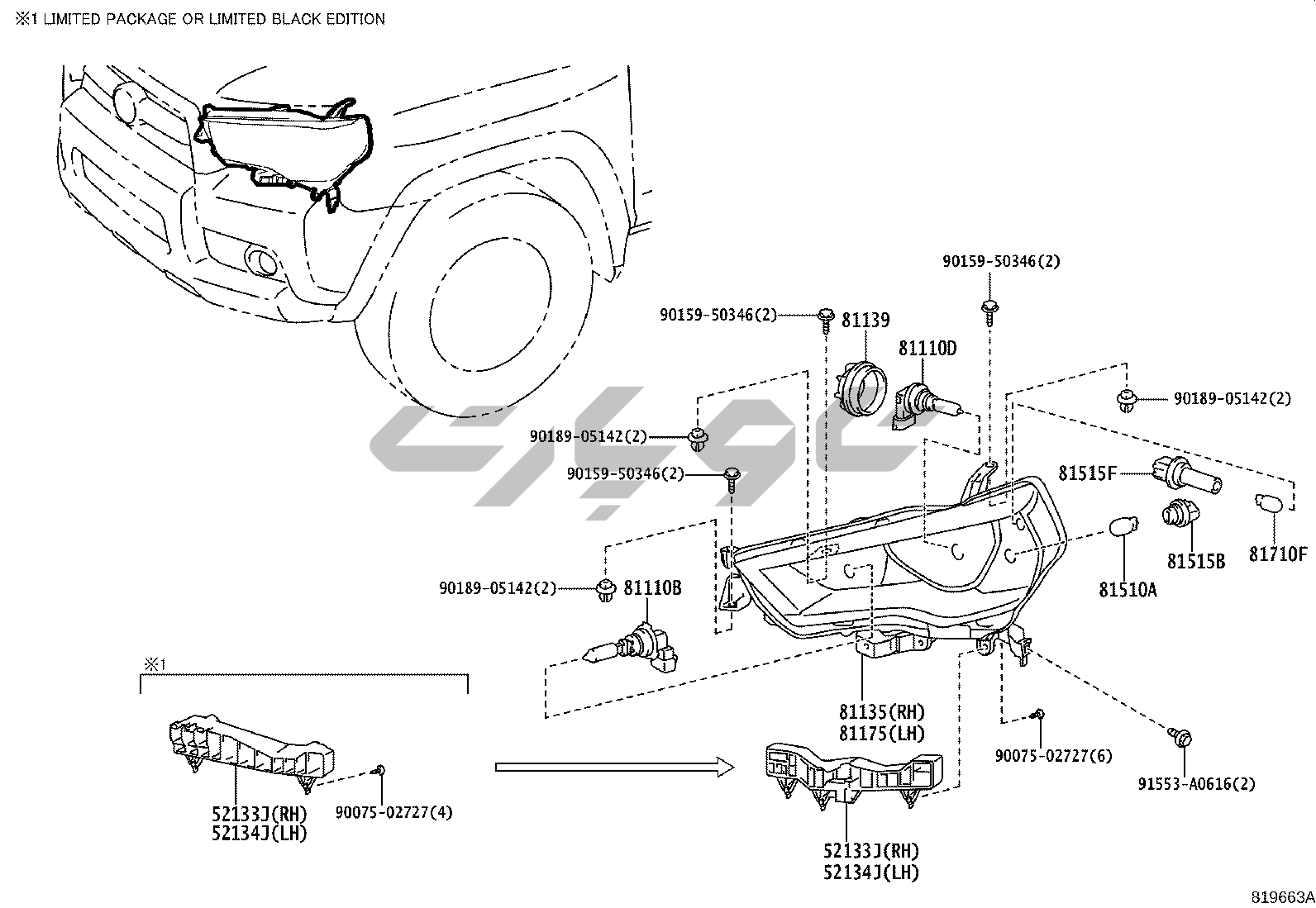 ※1 LIMITED PACKAGE OR LIMITED BLACK EDITION

90159-50346(2)

90159-50346(2)

81139

81110D

90189-05142(2)

90189-05142(2)

90159-50346(2)

81515F

81515B

81710F

81510A

90189-05142(2)

81110B

※1

81135(RH)
81175(LH)

90075-02727(6)

91553-A0616(2)

52133J(RH)
52134J(LH)

90075-02727(4)

52133J(RH)
52134J(LH)

819663A