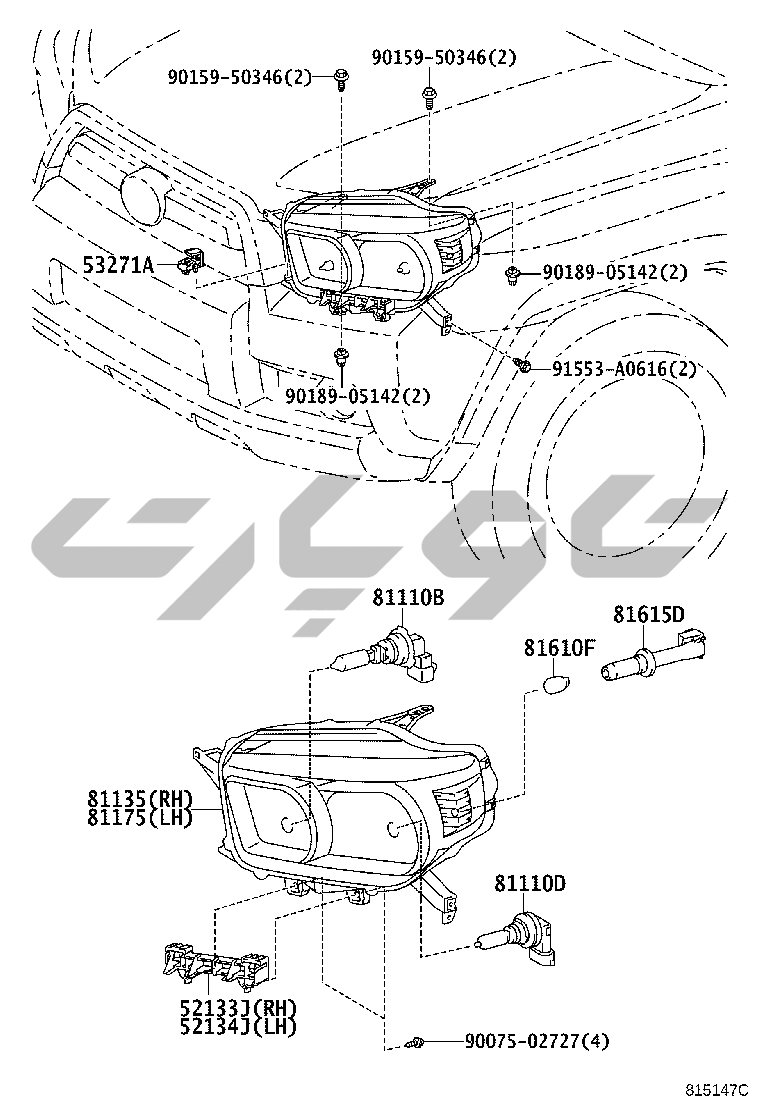 90159-50346(2)
90159-50346(2)
53271A
90189-05142(2)
91553-A0616(2)
90189-05142(2)
81110B
81615D
81610F
81135(RH)
81175(LH)
81110D
52133J(RH)
52134J(LH)
90075-02727(4)
815147C