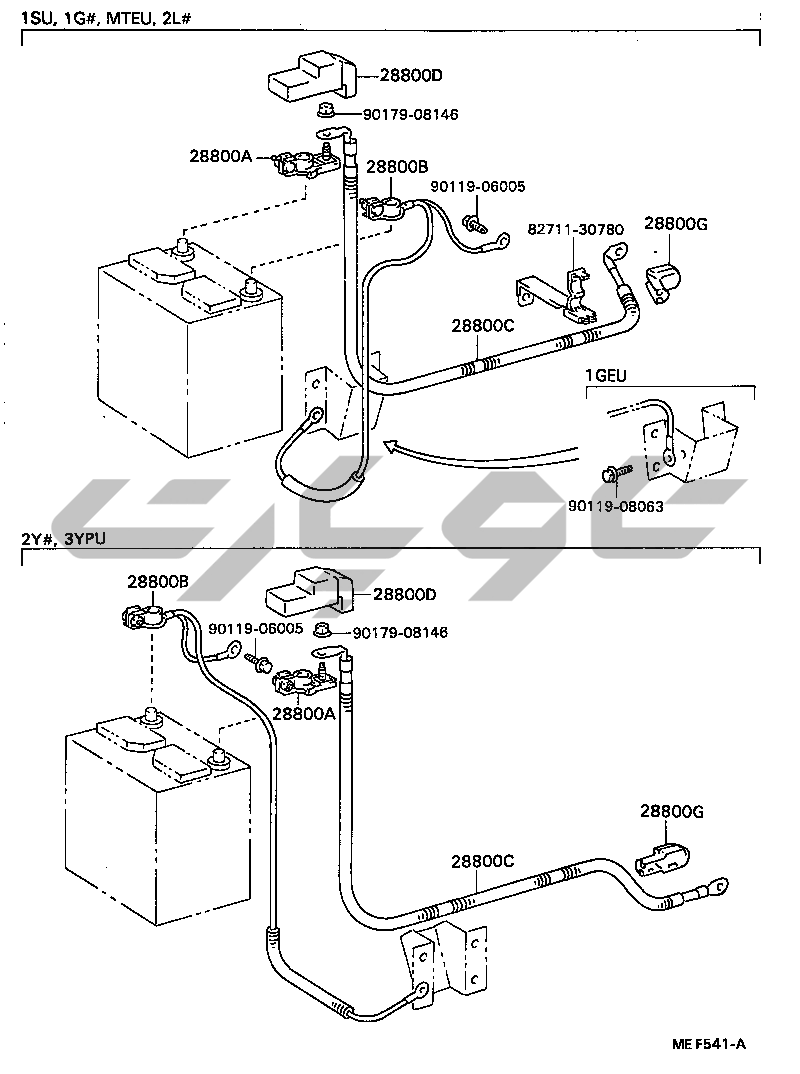 1SU, 1G#, MTEU, 2L#

28800D
90179-08146
28800A
28800B
90119-06005
82711-30780
28800G
28800C
1GEU
90119-08063

2Y#, 3YPU

28800B
28800D
90119-06005
90179-08146
28800A
28800G
28800C

ME F541-A