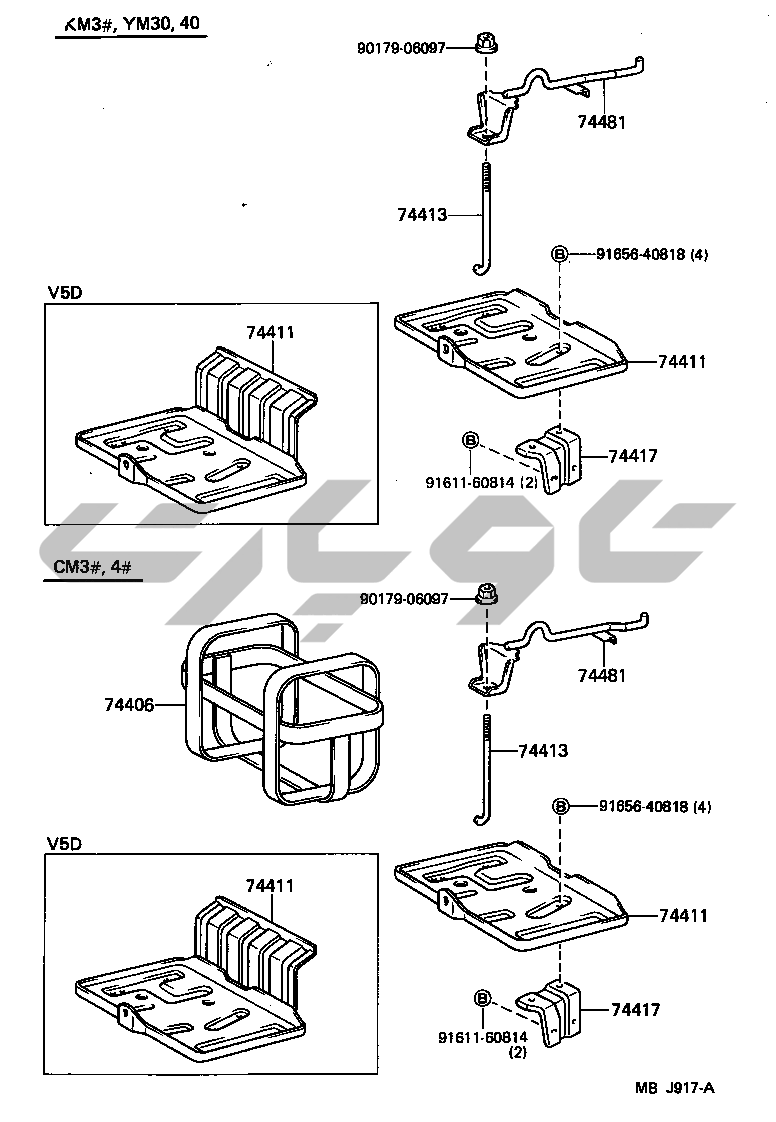 KM3#, YM30, 40

90179-06097

74481

74413

B 91656-40818 (4)

V5D

74411

74411

B

74417

91611-60814 (2)

CM3#, 4#

90179-06097

74481

74406

74413

B 91656-40818 (4)

V5D

74411

74411

B

74417

91611-60814 (2)

MB J917-A