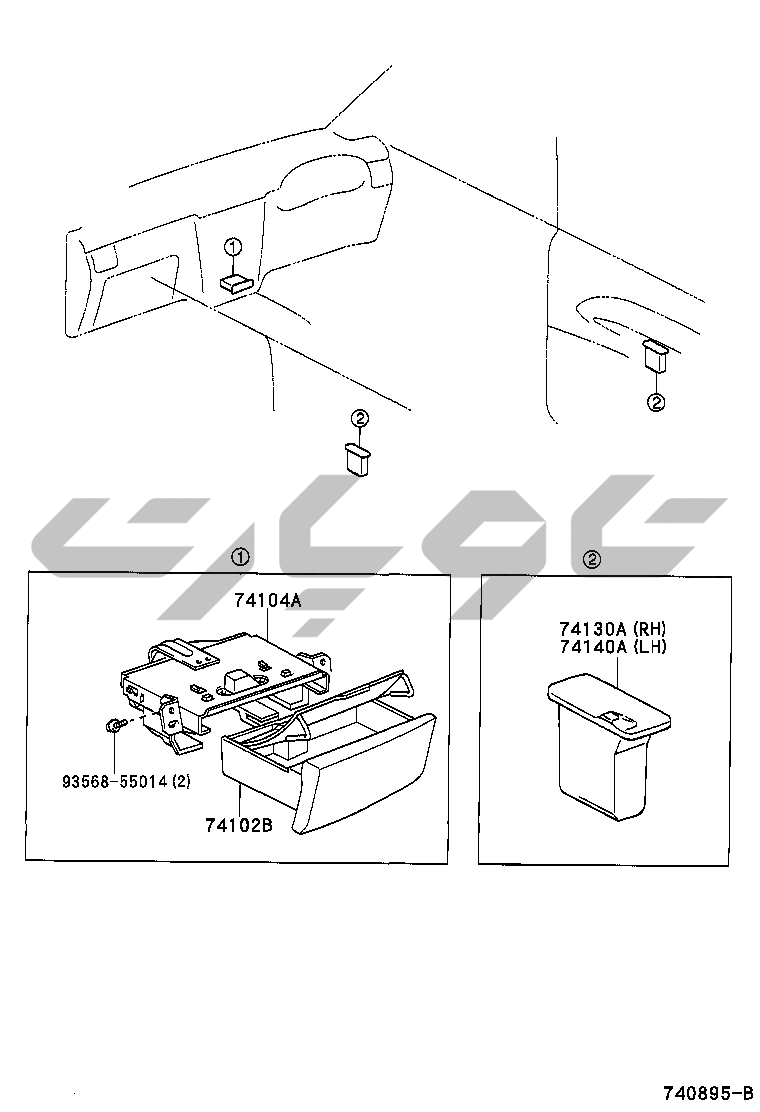 ①
②
②
①
74104A
93568-55014 (2)
74102B
②
74130A (RH)
74140A (LH)
740895-B