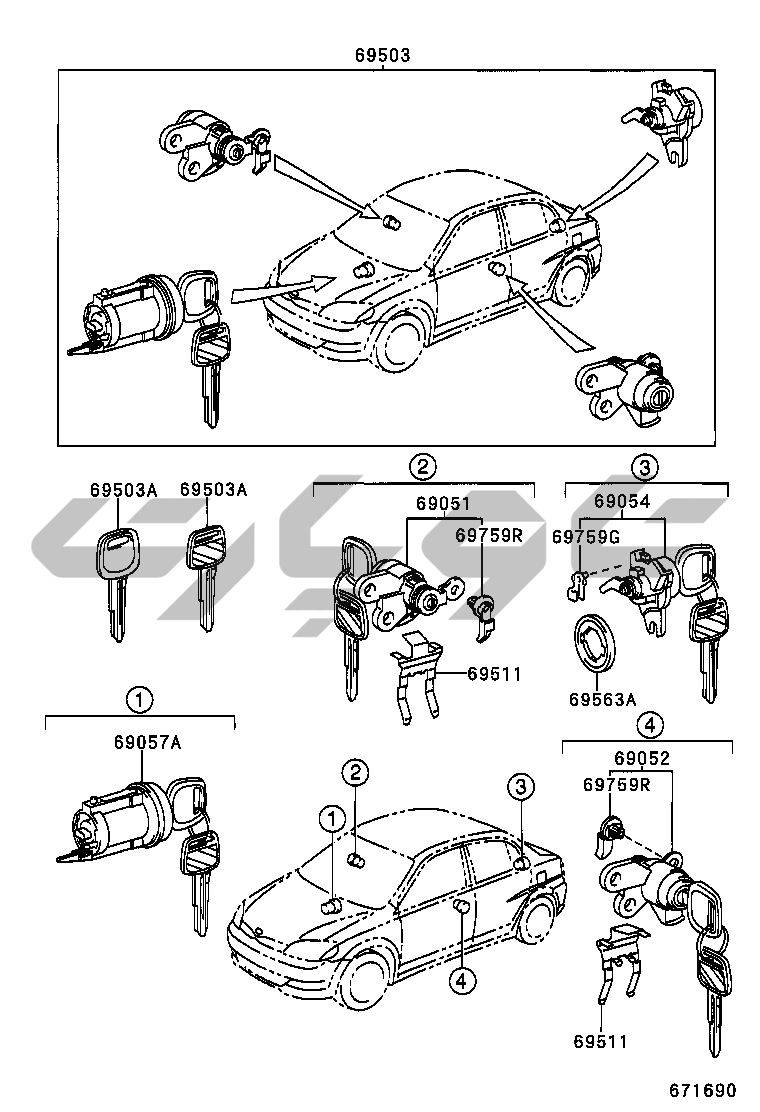 69503

69503A 69503A

2
69051
69759R
69511

3
69054
69759G
69563A

1
69057A

2
1
3
4

4
69052
69759R
69511

671690